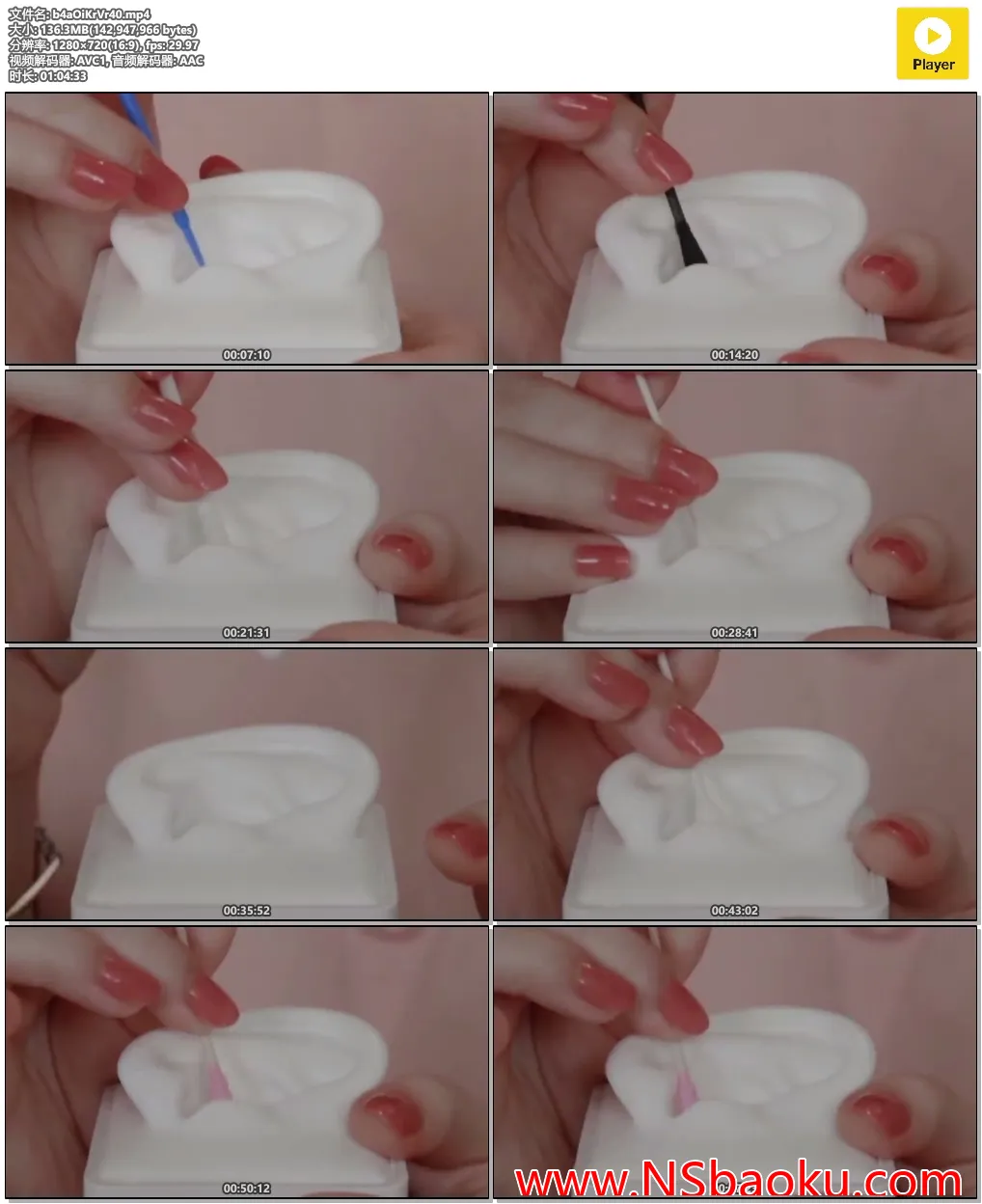 文件名: b4aOiKrVr40.mp4
大小: 136.3MB(142,947,966 bytes)
分辨率: 1280×720(16:9), fps: 29.97
视频解码器: AVC1, 音频解码器: AAC
时长: 01:04:33

Player

00:07:10
00:14:20
00:21:31
00:28:41
00:35:52
00:43:02
00:50:12
www.NSbaoku.com